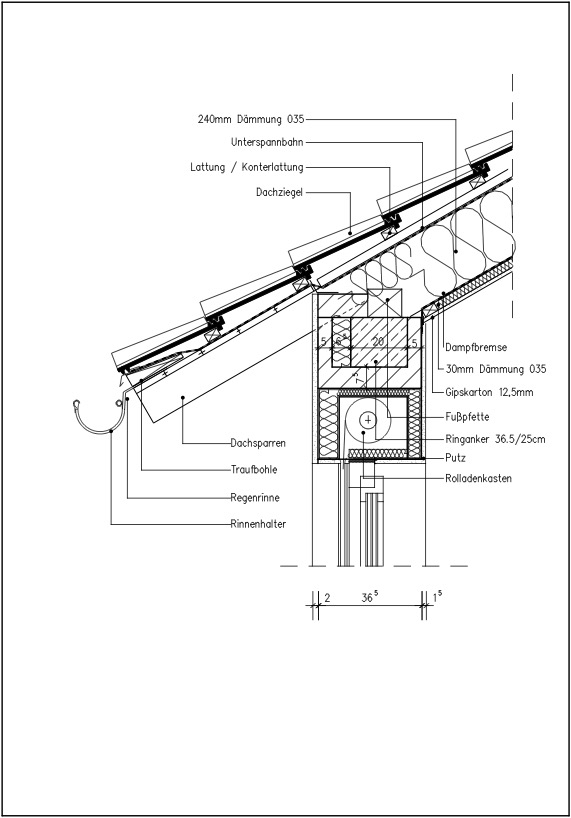 240mm Dämmung 035
Unterspannbahn
Lattung / Konterlattung
Dachziegel

5 6 20 5

Dampfbremse
30mm Dämmung 035
Gipskarton 12,5mm
Fußpfette
Ringanker 36.5/25cm
Putz
Rolladenkasten

Dachsparren
Traufbohle
Regenrinne
Rinnenhalter

2 $36^5$ $1^5$